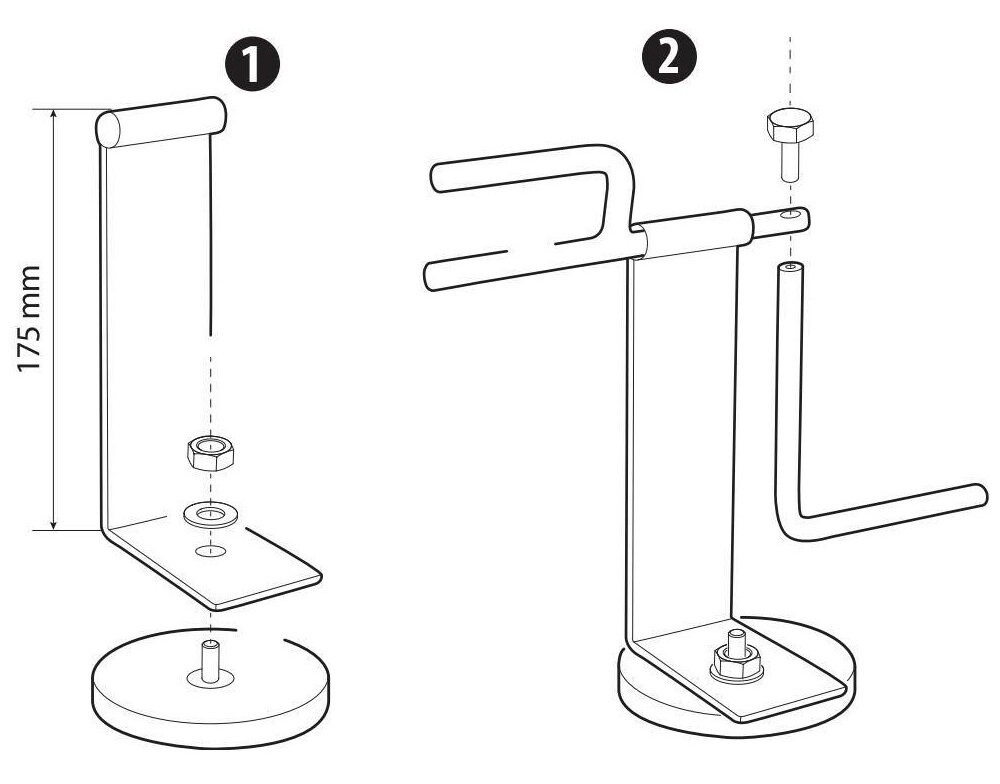 1

175 mm

2