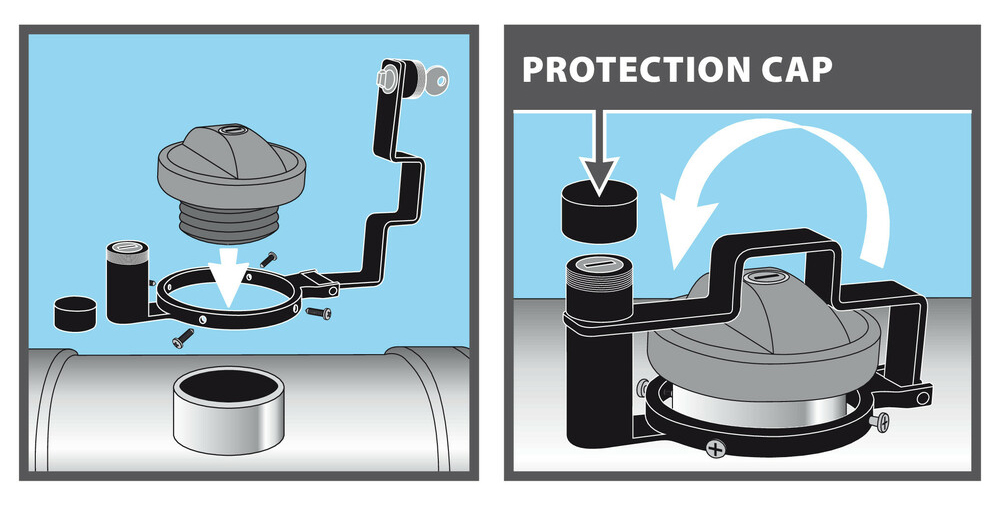 PROTECTION CAP